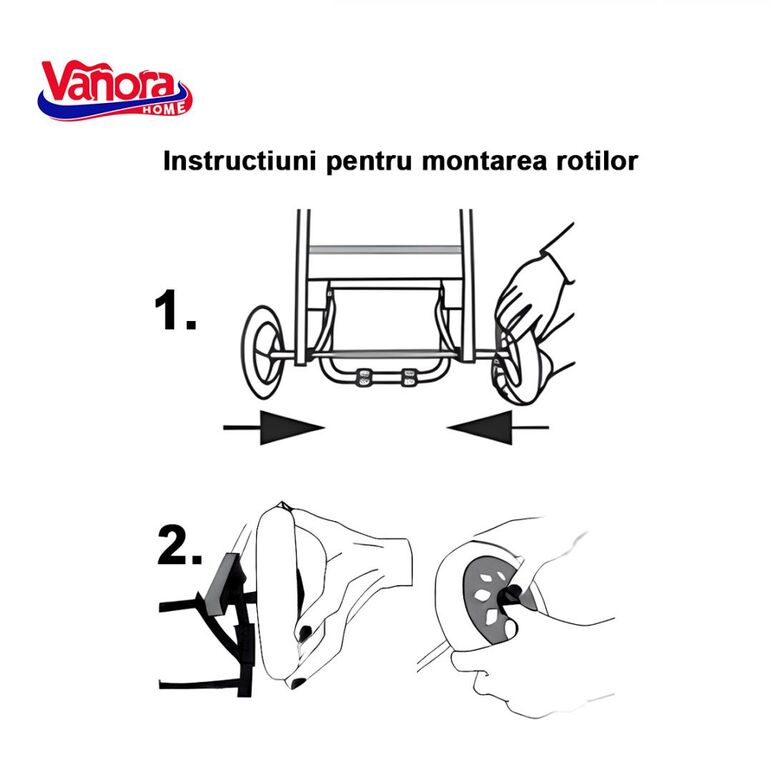 Vañora
HOME

Instructiuni pentru montarea rotilor

1.

2.